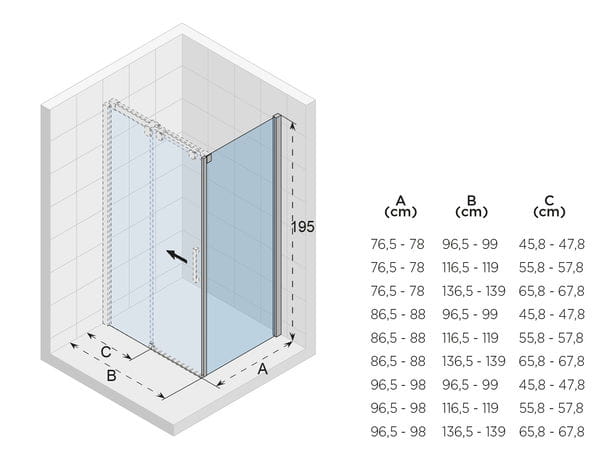 195

C

B

A

| A (cm) | B (cm) | C (cm) |
|---|---|---|
| 76,5 - 78 | 96,5 - 99 | 45,8 - 47,8 |
| 76,5 - 78 | 116,5 - 119 | 55,8 - 57,8 |
| 76,5 - 78 | 136,5 - 139 | 65,8 - 67,8 |
| 86,5 - 88 | 96,5 - 99 | 45,8 - 47,8 |
| 86,5 - 88 | 116,5 - 119 | 55,8 - 57,8 |
| 86,5 - 88 | 136,5 - 139 | 65,8 - 67,8 |
| 96,5 - 98 | 96,5 - 99 | 45,8 - 47,8 |
| 96,5 - 98 | 116,5 - 119 | 55,8 - 57,8 |
| 96,5 - 98 | 136,5 - 139 | 65,8 - 67,8 |