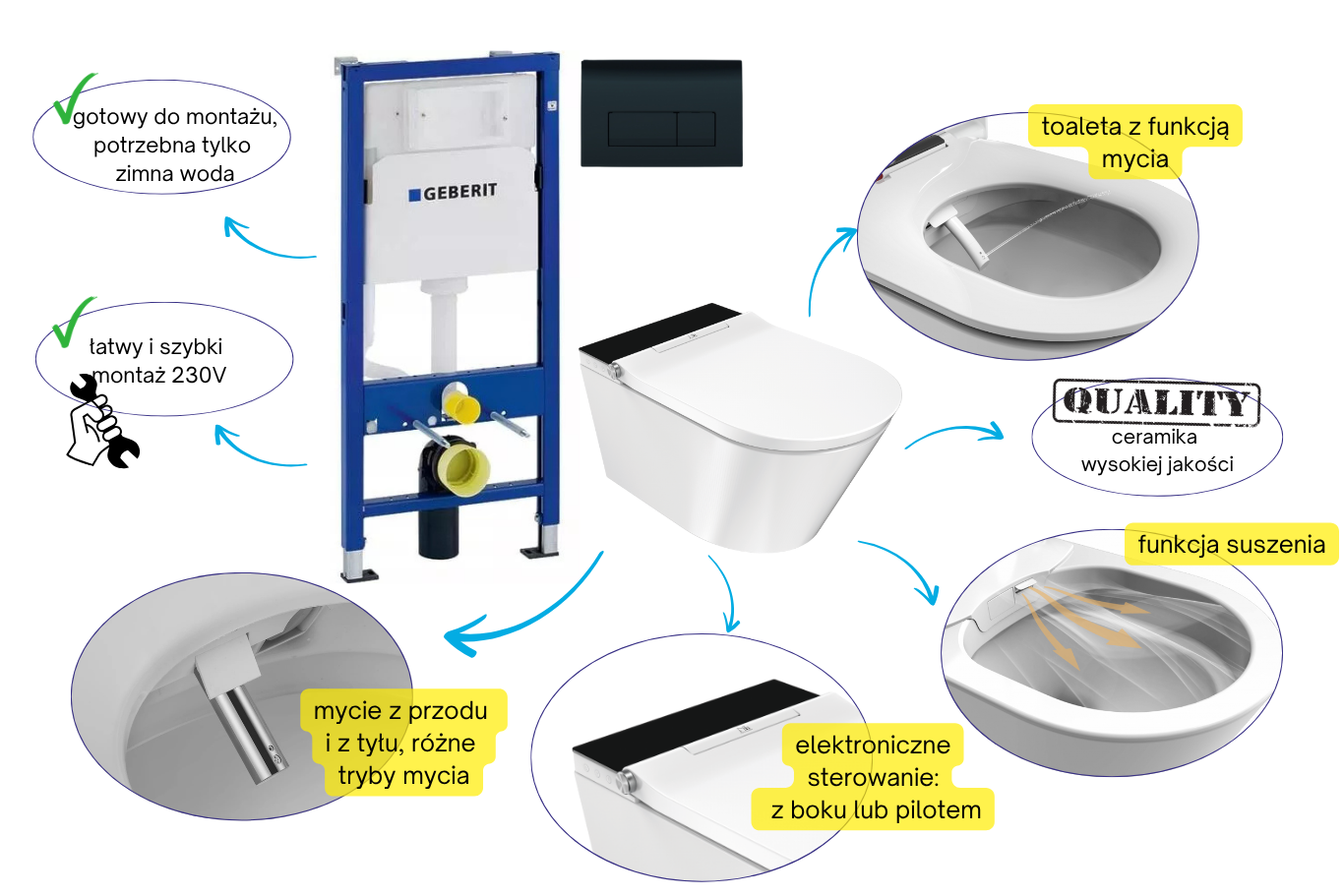 gotowy do montażu, potrzebna tylko zimna woda

GEBERIT

toaleta z funkcją mycia

łatwy i szybki montaż 230V

QUALITY
ceramika wysokiej jakości

funkcja suszenia

mycie z przodu i z tyłu, różne tryby mycia

elektroniczne sterowanie: z boku lub pilotem