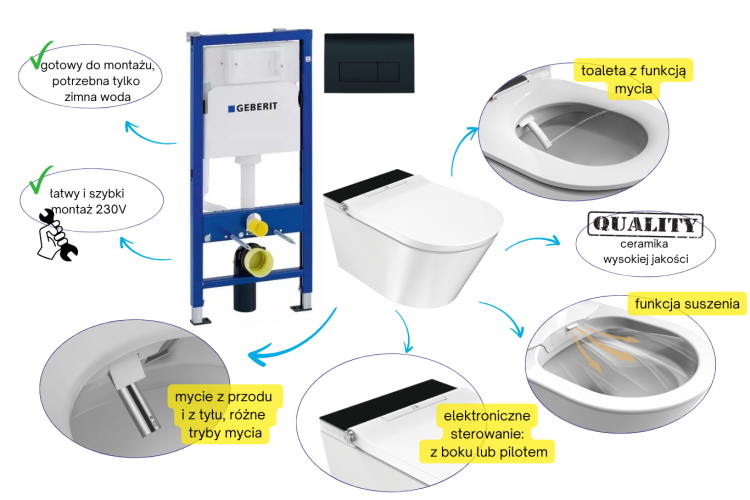 gotowy do montażu, potrzebna tylko zimna woda

GEBERIT

łatwy i szybki montaż 230V

toaleta z funkcją mycia

QUALITY

ceramika wysokiej jakości

funkcja suszenia

mycie z przodu i z tyłu, różne tryby mycia

elektroniczne sterowanie: z boku lub pilotem