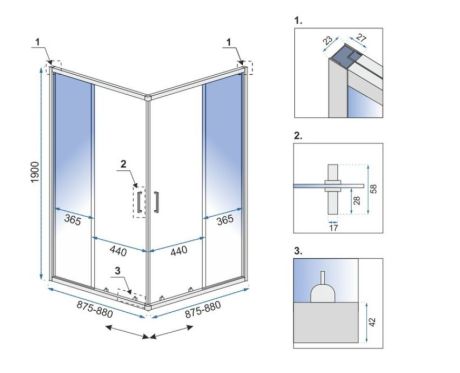 1
1
1900
2
365
365
440
440
3
875-880
875-880

1.
23
27

2.
58
28
17

3.
42