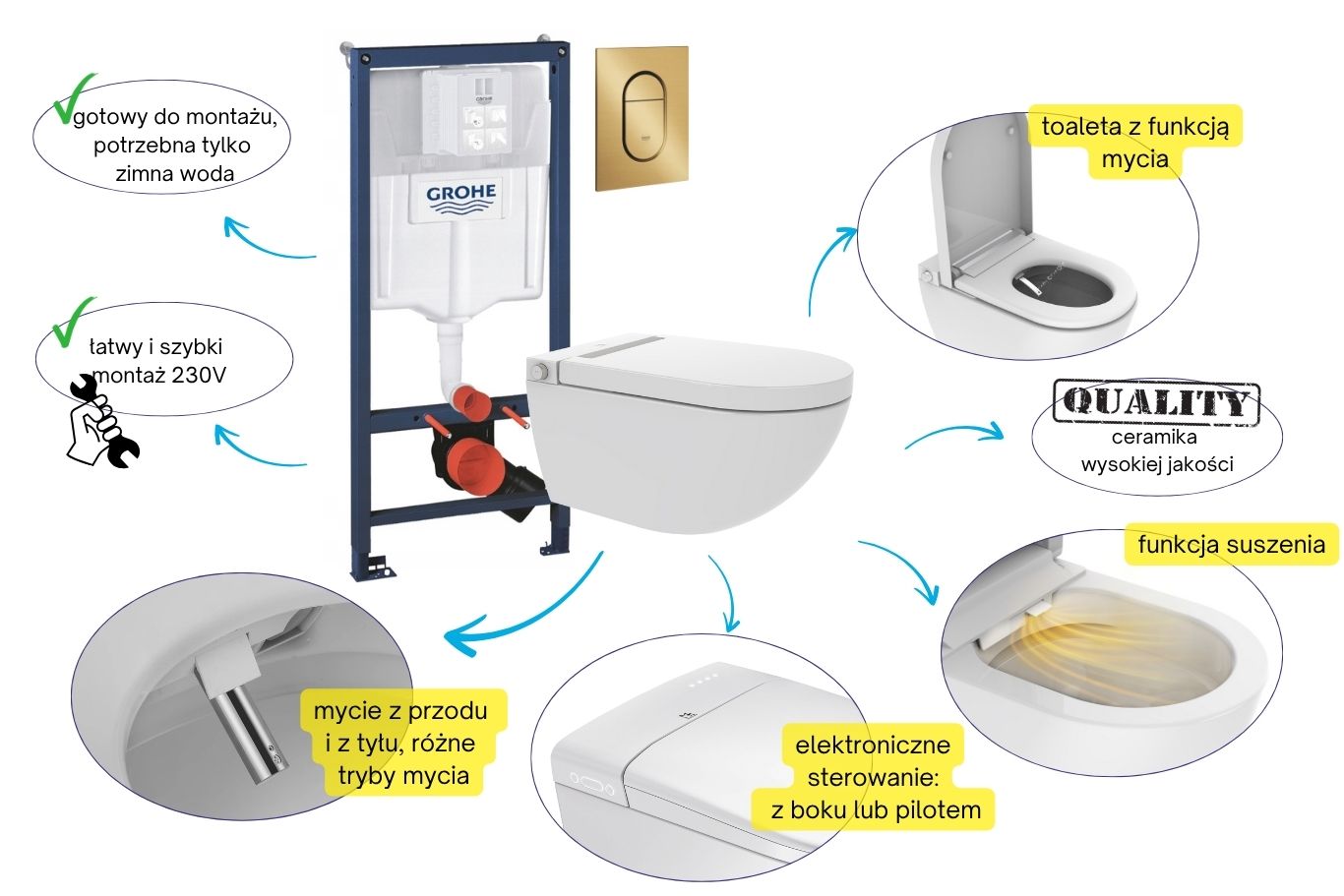 gotowy do montażu, potrzebna tylko zimna woda

GROHE

GROHE

toaleta z funkcją mycia

łatwy i szybki montaż 230V

QUALITY

ceramika wysokiej jakości

funkcja suszenia

mycie z przodu i z tyłu, różne tryby mycia

elektroniczne sterowanie: z boku lub pilotem