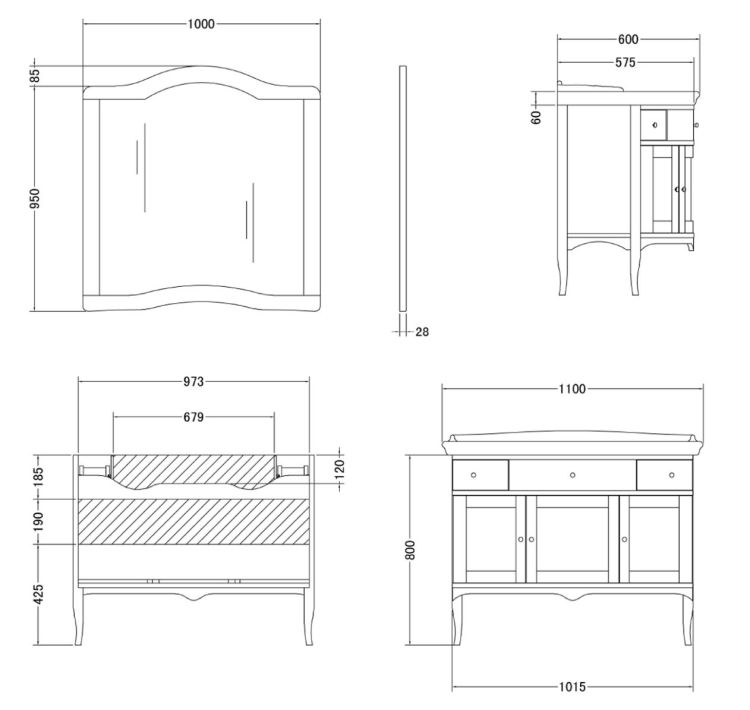 1000
85
950
28
600
575
60
973
679
185
190
425
120
1100
800
1015