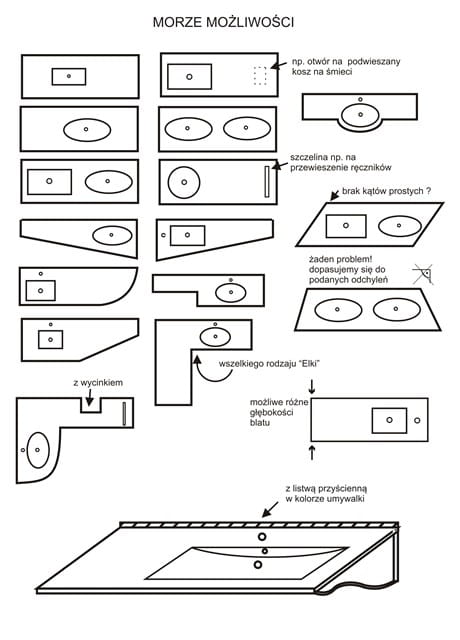 MORZE MOŻLIWOŚCI

np. otwór na podwieszany kosz na śmieci

szczelina np. na przewieszenie ręczników

brak kątów prostych ?

żaden problem! dopasujemy się do podanych odchyleń

wszelkiego rodzaju "Elki"

z wycinkiem

możliwe różne głębokości blatu

z listwą przyścienną w kolorze umywalki