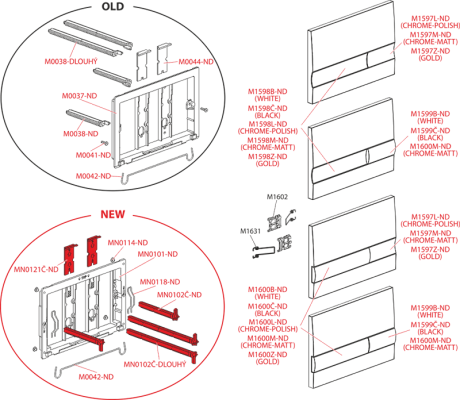 OLD

M0038-DLOUHÝ
M0044-ND
M0037-ND
M0038-ND
M0041-ND
M0042-ND

NEW

MN0114-ND
MN0101-ND
MN0121Č-ND
MN0118-ND
MN0102Č-ND
MN0102Č-DLOUHÝ
M0042-ND

M1597L-ND
(CHROME-POLISH)
M1597M-ND
(CHROME-MATT)
M1597Z-ND
(GOLD)

M1598B-ND
(WHITE)
M1598Č-ND
(BLACK)
M1598L-ND
(CHROME-POLISH)
M1598M-ND
(CHROME-MATT)
M1598Z-ND
(GOLD)

M1599B-ND
(WHITE)
M1599Č-ND
(BLACK)
M1600M-ND
(CHROME-MATT)

M1602
M1631

M1597L-ND
(CHROME-POLISH)
M1597M-ND
(CHROME-MATT)
M1597Z-ND
(GOLD)

M1600B-ND
(WHITE)
M1600Č-ND
(BLACK)
M1600L-ND
(CHROME-POLISH)
M1600M-ND
(CHROME-MATT)
M1600Z-ND
(GOLD)

M1599B-ND
(WHITE)
M1599Č-ND
(BLACK)
M1600M-ND
(CHROME-MATT)